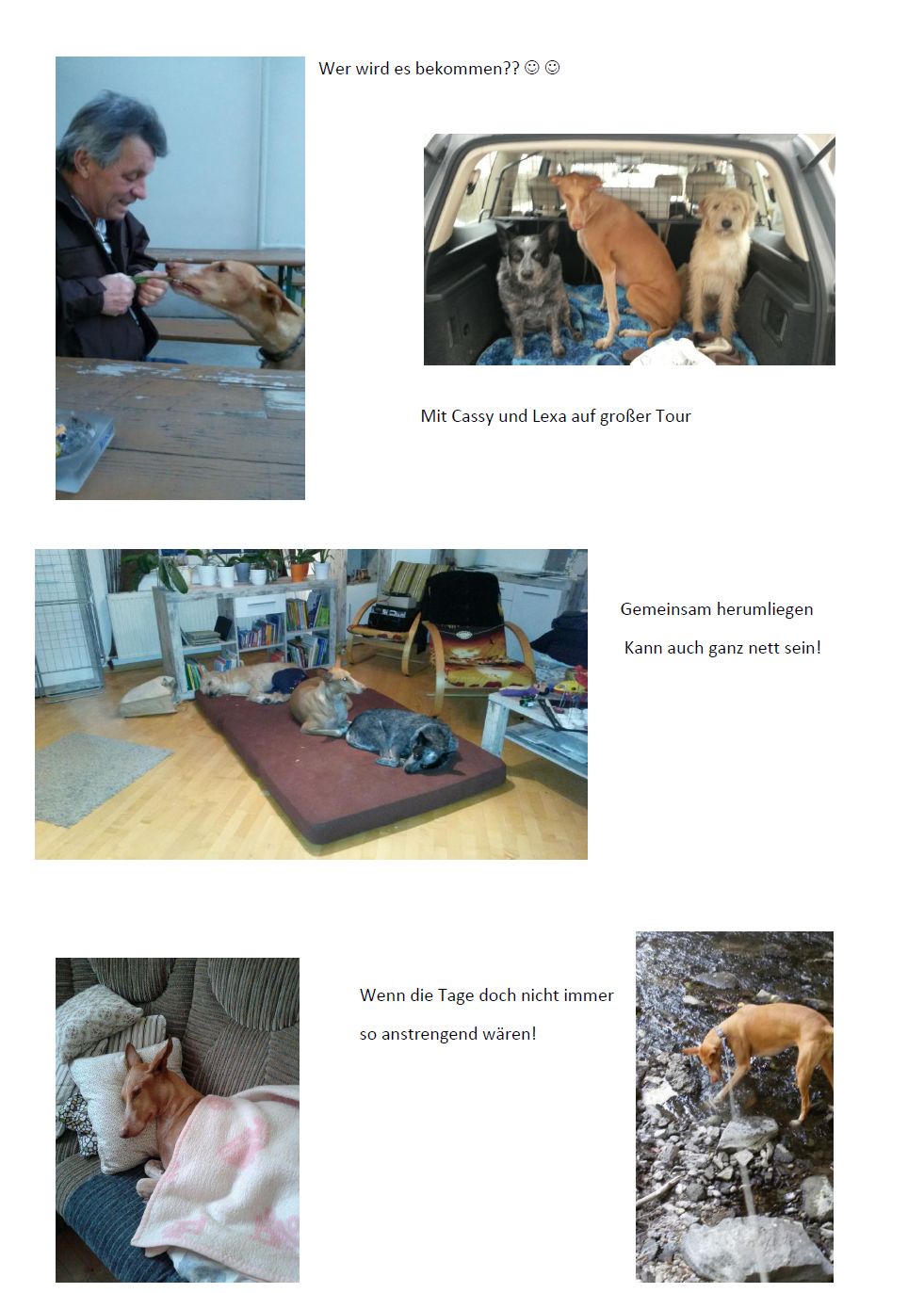 Wer wird es bekommen?? ☺ ☺

Mit Cassy und Lexa auf großer Tour

Gemeinsam herumliegen

Kann auch ganz nett sein!

Wenn die Tage doch nicht immer

so anstrengend wären!